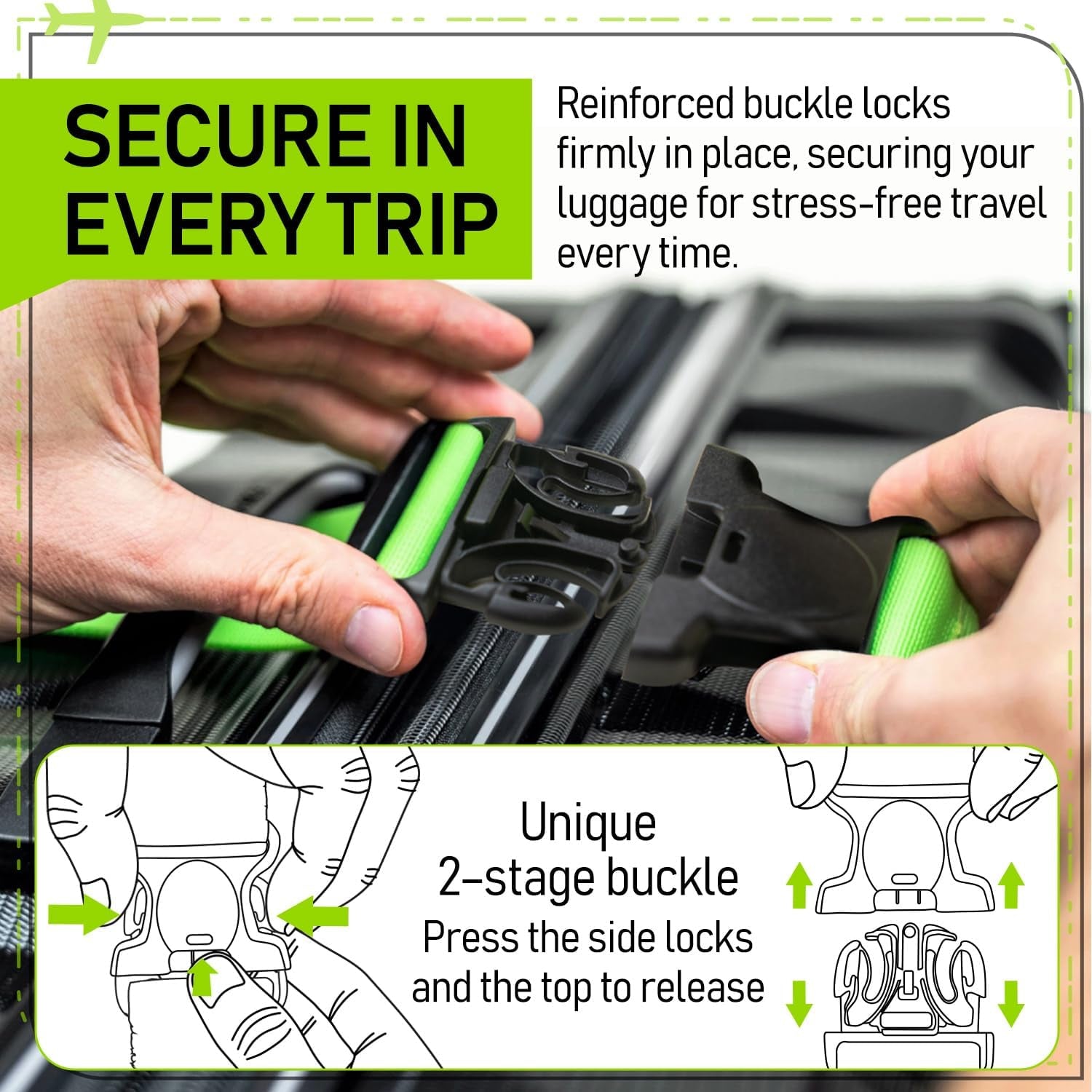 SECURE IN EVERY TRIP

Reinforced buckle locks firmly in place, securing your luggage for stress-free travel every time.

Unique 2-stage buckle
Press the side locks and the top to release